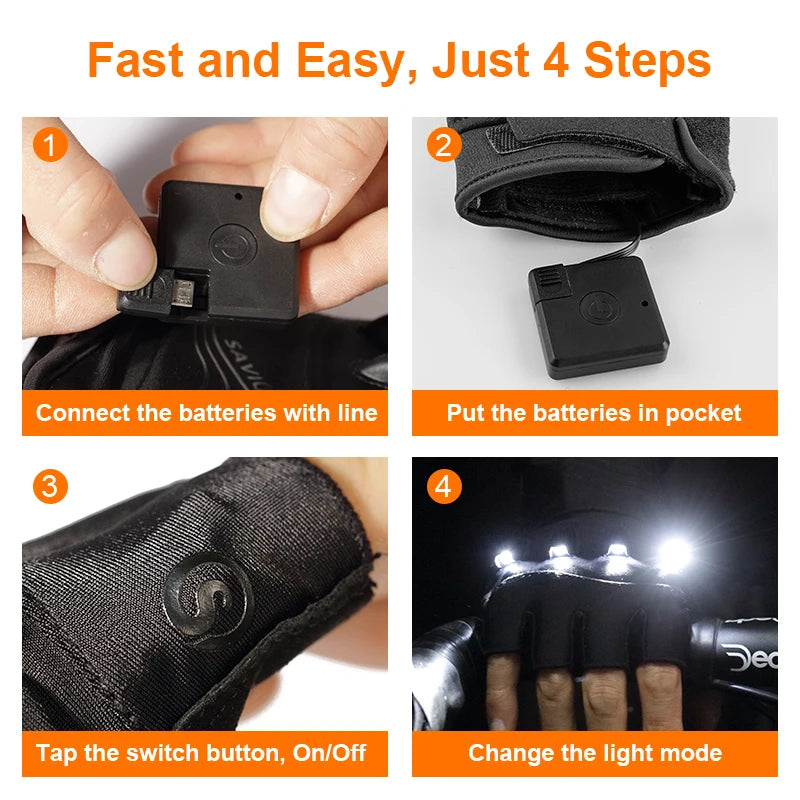 Fast and Easy, Just 4 Steps

1

SAVIO

Connect the batteries with line

2

Put the batteries in pocket

3

Tap the switch button, On/Off

4

Dec

Change the light mode